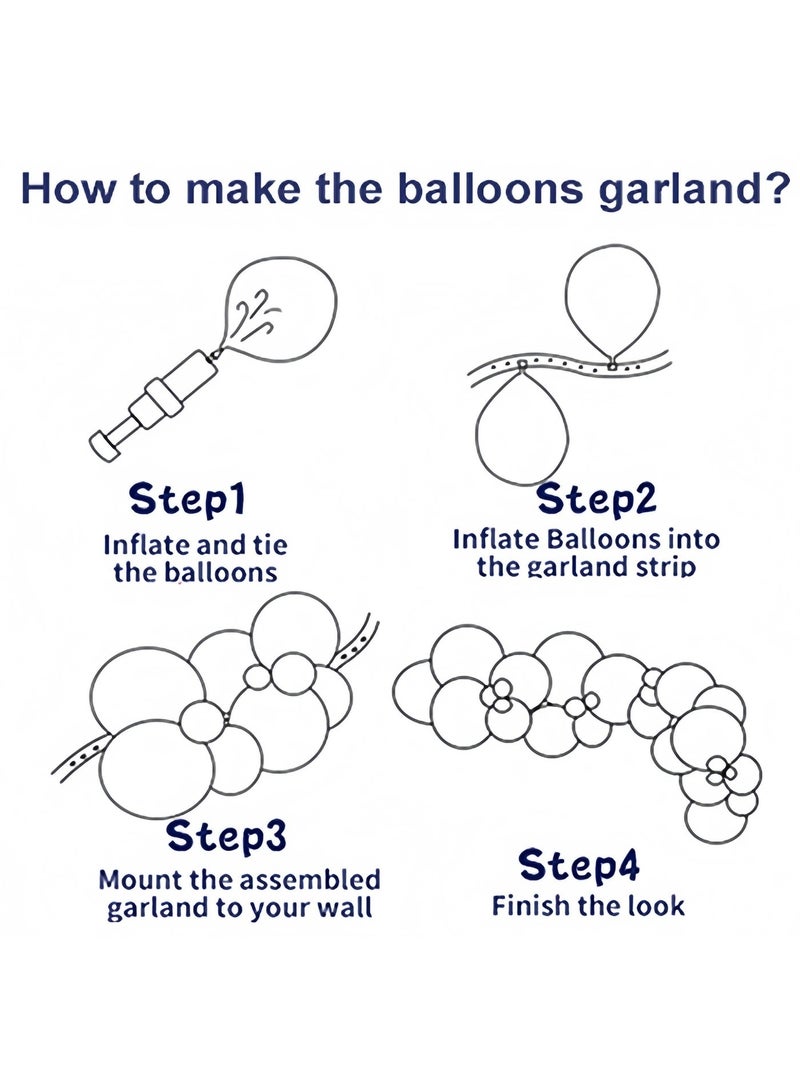 How to make the balloons garland?

Step1
Inflate and tie the balloons

Step2
Inflate Balloons into the garland strip

Step3
Mount the assembled garland to your wall

Step4
Finish the look